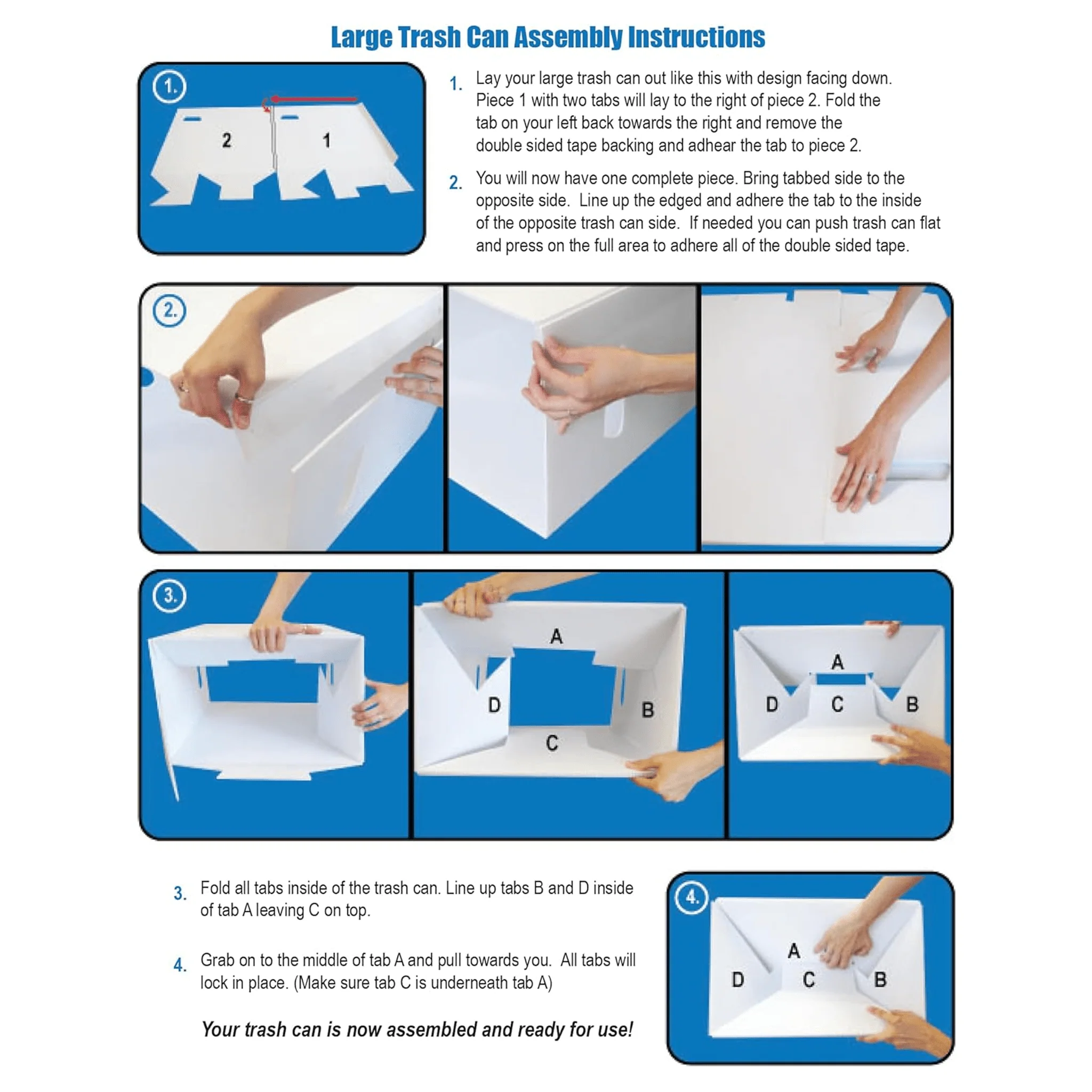 Large Trash Can Assembly Instructions

1.

2

1

1. Lay your large trash can out like this with design facing down. Piece 1 with two tabs will lay to the right of piece 2. Fold the tab on your left back towards the right and remove the double sided tape backing and adhear the tab to piece 2.

2. You will now have one complete piece. Bring tabbed side to the opposite side. Line up the edged and adhere the tab to the inside of the opposite trash can side. If needed you can push trash can flat and press on the full area to adhere all of the double sided tape.

2.

3.

A

D

B

C

A

D

C

B

3. Fold all tabs inside of the trash can. Line up tabs B and D inside of tab A leaving C on top.

4. Grab on to the middle of tab A and pull towards you. All tabs will lock in place. (Make sure tab C is underneath tab A)

Your trash can is now assembled and ready for use!

4.

A

D

C

B